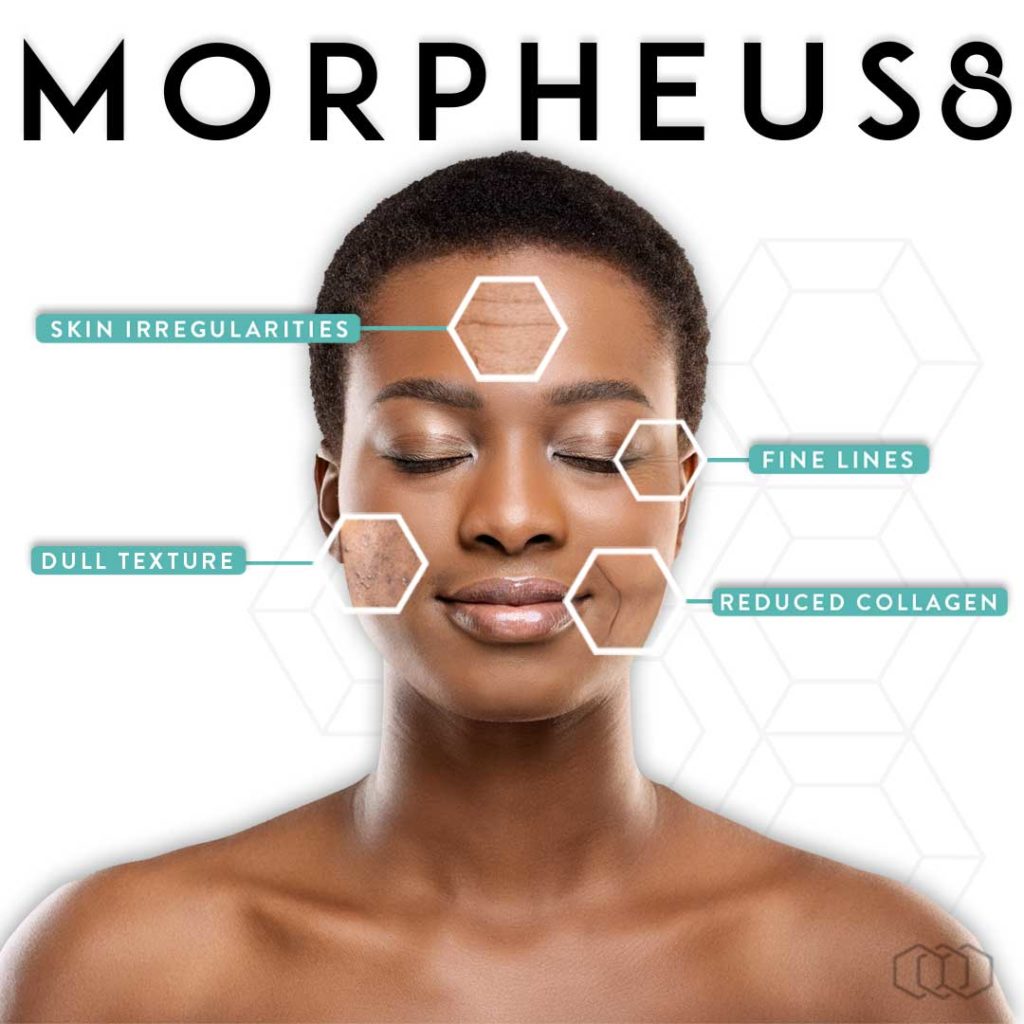 MORPHEUS8

SKIN IRREGULARITIES

FINE LINES

DULL TEXTURE

REDUCED COLLAGEN